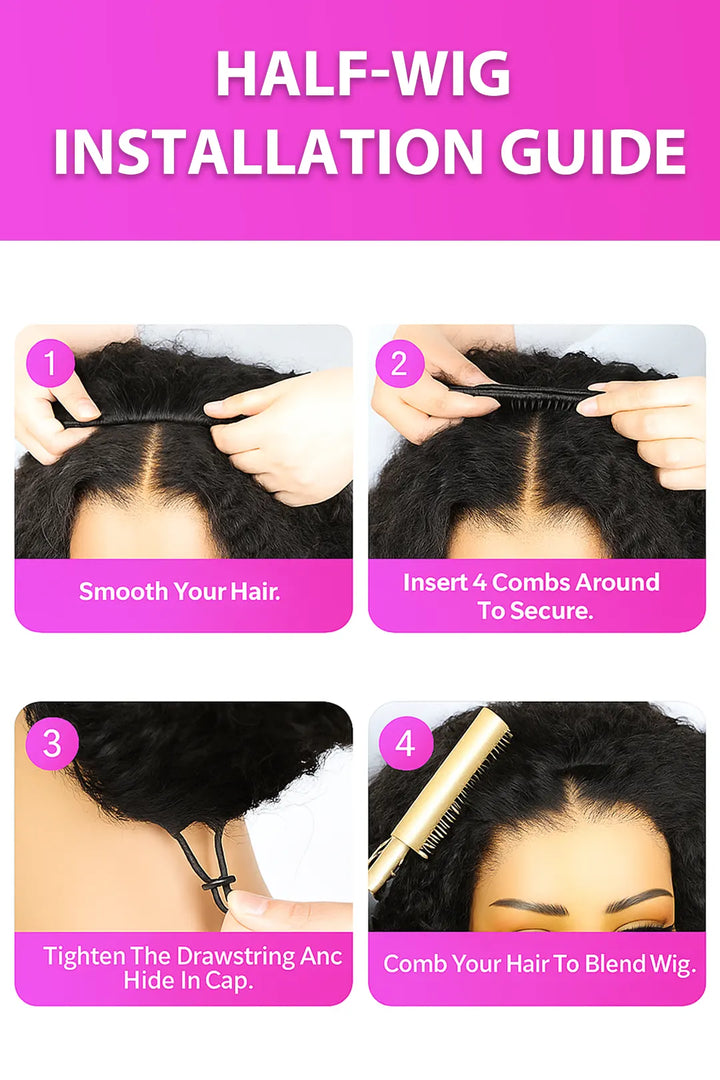 HALF-WIG
INSTALLATION GUIDE

1

Smooth Your Hair.

2

Insert 4 Combs Around To Secure.

3

Tighten The Drawstring Anc Hide In Cap.

4

Comb Your Hair To Blend Wig.