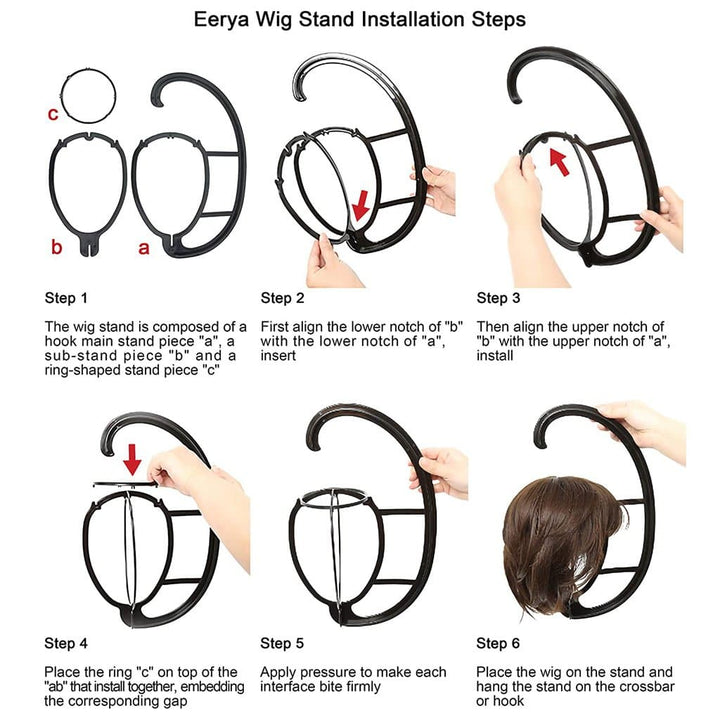 Eerya Wig Stand Installation Steps

c

b

a

Step 1

The wig stand is composed of a hook main stand piece "a", a sub-stand piece "b" and a ring-shaped stand piece "c"

Step 2

First align the lower notch of "b" with the lower notch of "a", insert

Step 3

Then align the upper notch of "b" with the upper notch of "a", install

Step 4

Place the ring "c" on top of the "ab" that install together, embedding the corresponding gap

Step 5

Apply pressure to make each interface bite firmly

Step 6

Place the wig on the stand and hang the stand on the crossbar or hook