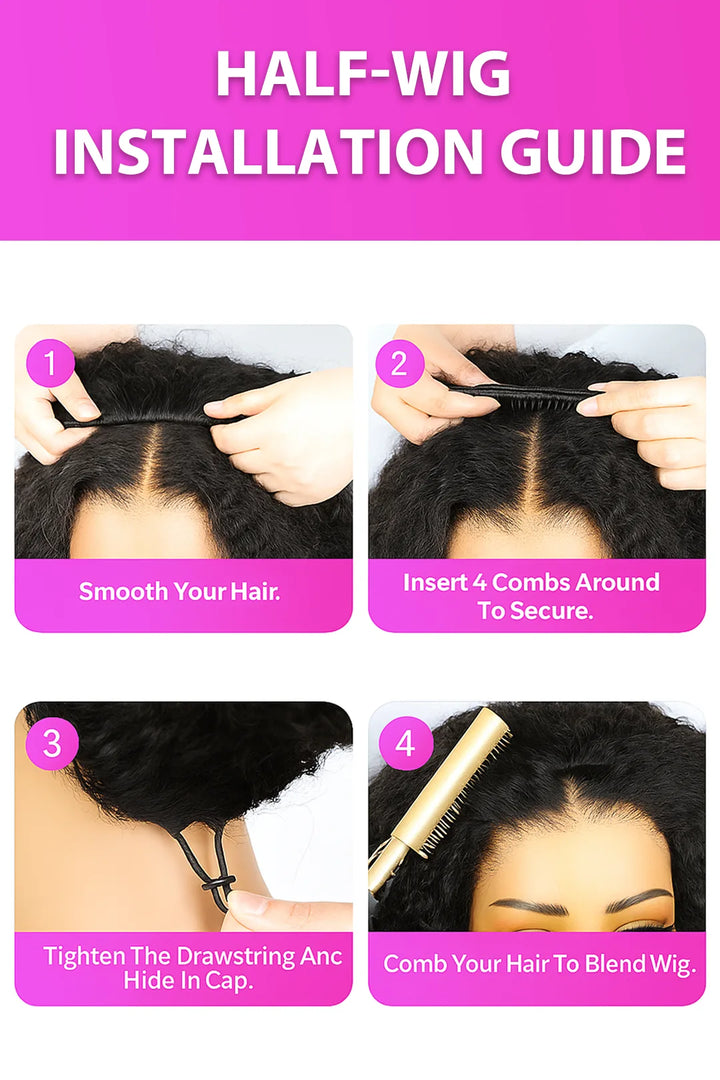 HALF-WIG INSTALLATION GUIDE

1

Smooth Your Hair.

2

Insert 4 Combs Around To Secure.

3

Tighten The Drawstring Anc Hide In Cap.

4

Comb Your Hair To Blend Wig.