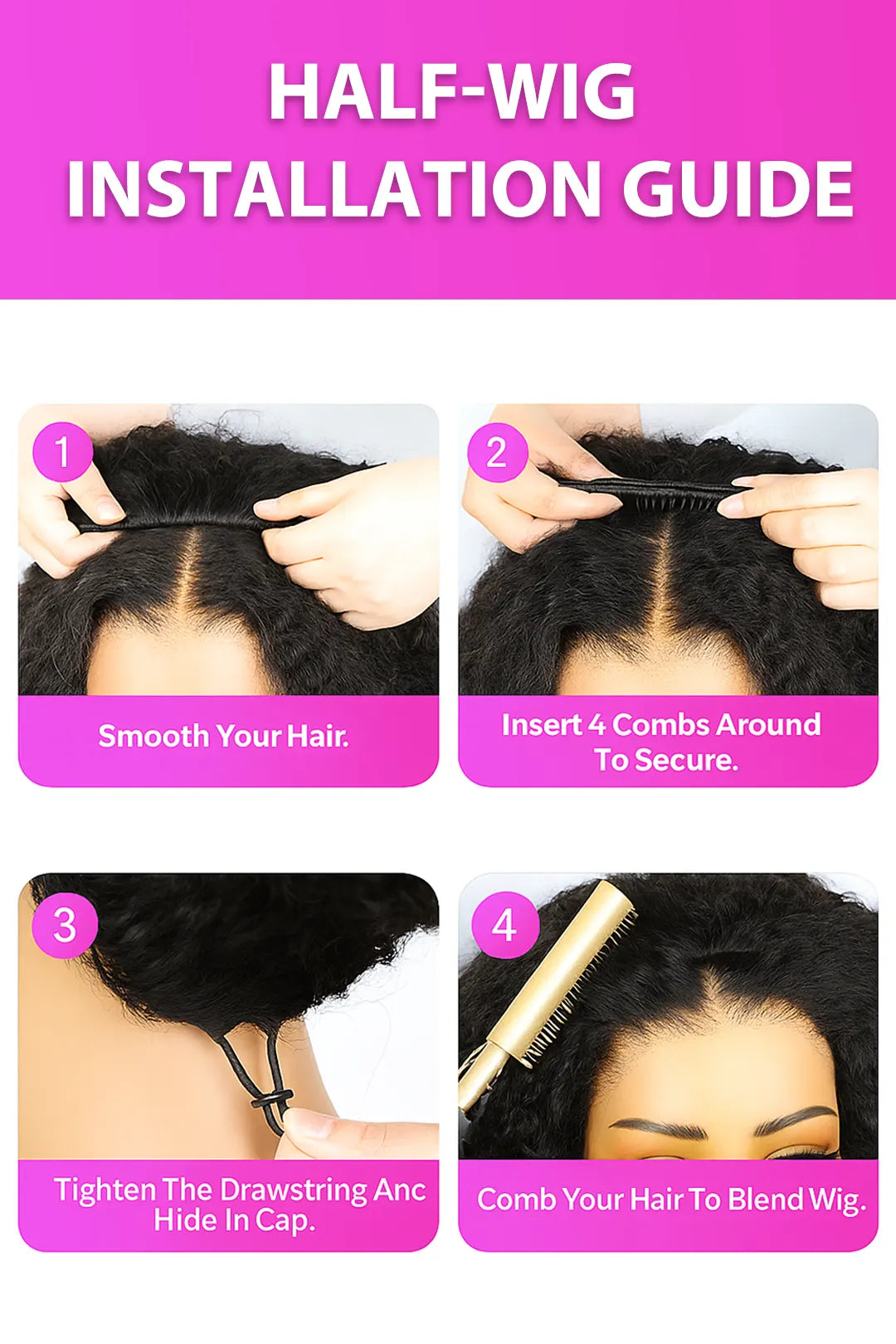 HALF-WIG
INSTALLATION GUIDE

1

Smooth Your Hair.

2

Insert 4 Combs Around To Secure.

3

Tighten The Drawstring Anc Hide In Cap.

4

Comb Your Hair To Blend Wig.